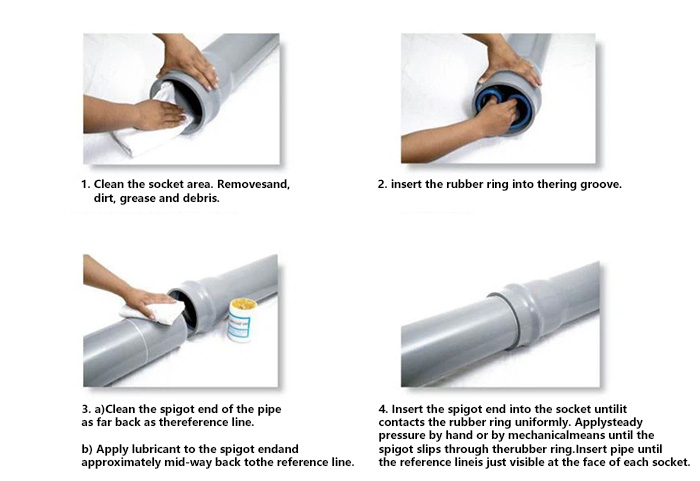 1. Clean the socket area. Removesand, dirt, grease and debris.

2. insert the rubber ring into thering groove.

3. a)Clean the spigot end of the pipe as far back as thereference line.

b) Apply lubricant to the spigot endand approximately mid-way back tothe reference line.

4. Insert the spigot end into the socket untilit contacts the rubber ring uniformly. Applysteady pressure by hand or by mechanicalmeans until the spigot slips through therubber ring.Insert pipe until the reference lineis just visible at the face of each socket.